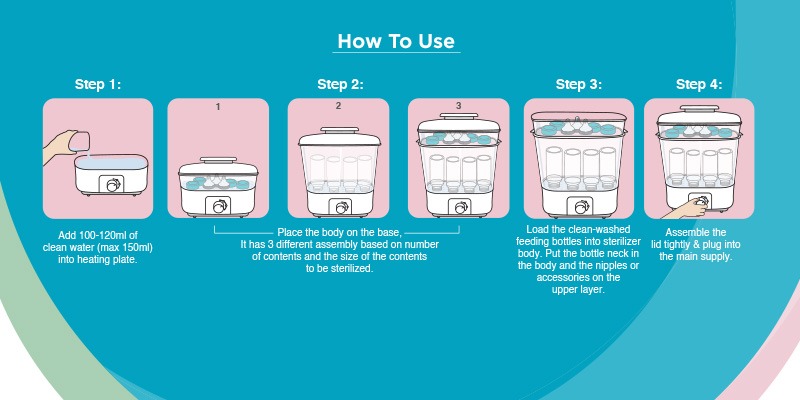 How To Use

Step 1:

Add 100-120ml of clean water (max 150ml) into heating plate.

Step 2:

1

2

3

Place the body on the base, It has 3 different assembly based on number of contents and the size of the contents to be sterilized.

Step 3:

Load the clean-washed feeding bottles into sterilizer body. Put the bottle neck in the body and the nipples or accessories on the upper layer.

Step 4:

Assemble the lid tightly & plug into the main supply.